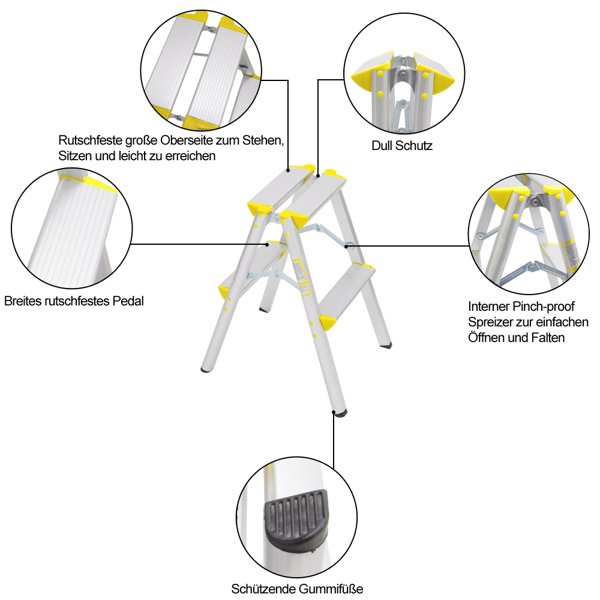 Rutschfeste große Oberseite zum Stehen, Sitzen und leicht zu erreichen

Dull Schutz

Breites rutschfestes Pedal

Interner Pinch-proof Spreizer zur einfachen Öffnen und Falten

Schützende Gummifüße