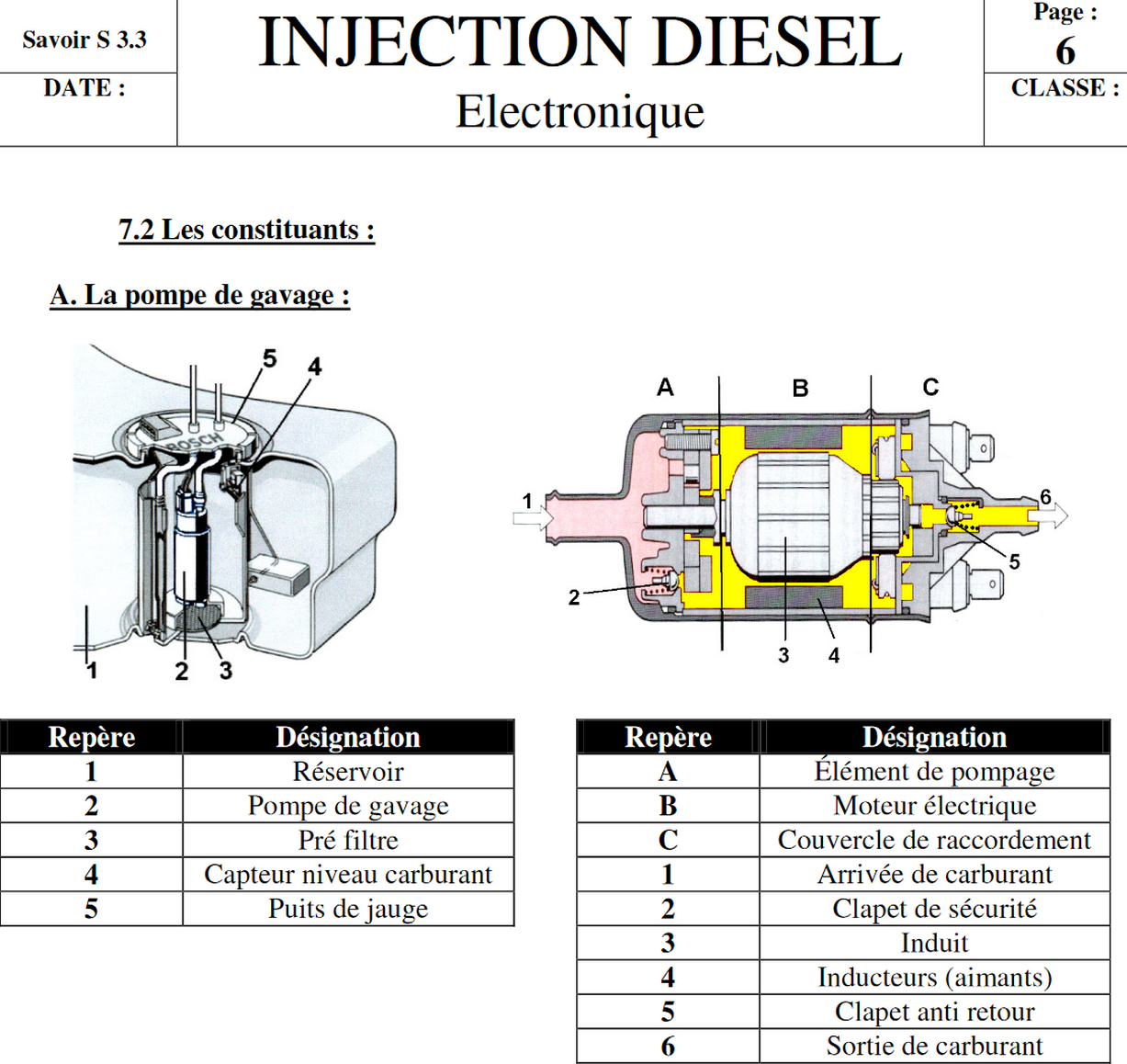 Savoir S 3.3

DATE :

INJECTION DIESEL
Electronique

Page :
6

CLASSE :

7.2 Les constituants :

A. La pompe de gavage :

5
4
BOSCH
1
2
3

A
B
C
1
6
5
2
3
4

| Repère | Désignation |
|---|---|
| 1 | Réservoir |
| 2 | Pompe de gavage |
| 3 | Pré filtre |
| 4 | Capteur niveau carburant |
| 5 | Puits de jauge |

| Repère | Désignation |
|---|---|
| A | Élément de pompage |
| B | Moteur électrique |
| C | Couvercle de raccordement |
| 1 | Arrivée de carburant |
| 2 | Clapet de sécurité |
| 3 | Induit |
| 4 | Inducteurs (aimants) |
| 5 | Clapet anti retour |
| 6 | Sortie de carburant |