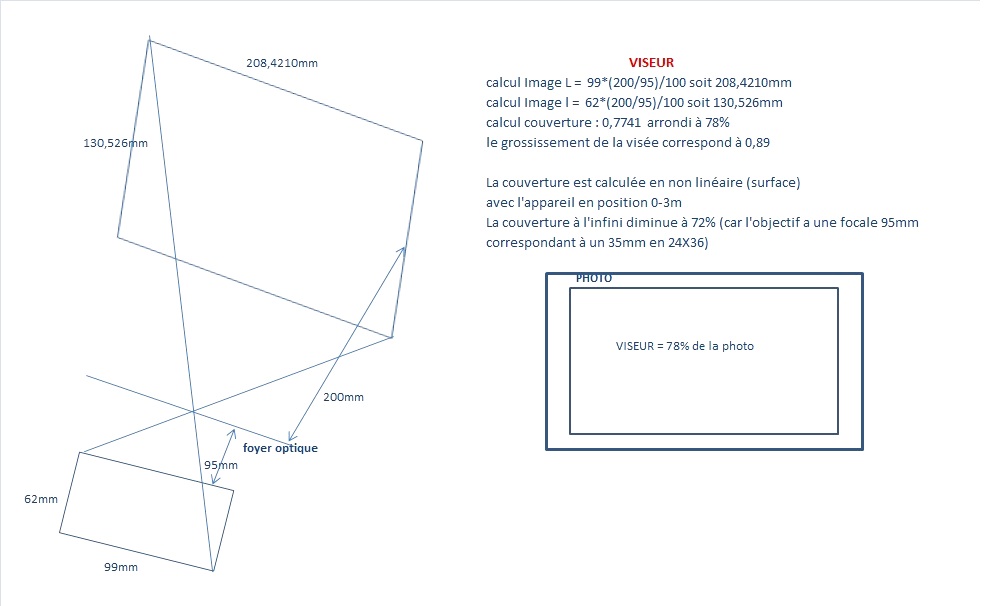 208,4210mm

130,526mm

200mm

foyer optique

95mm

62mm

99mm

VISEUR
calcul Image L = 99*(200/95)/100 soit 208,4210mm
calcul Image l = 62*(200/95)/100 soit 130,526mm
calcul couverture : 0,7741 arrondi à 78%
le grossissement de la visée correspond à 0,89

La couverture est calculée en non linéaire (surface)
avec l'appareil en position 0-3m
La couverture à l'infini diminue à 72% (car l'objectif a une focale 95mm correspondant à un 35mm en 24X36)

PHOTO

VISEUR = 78% de la photo