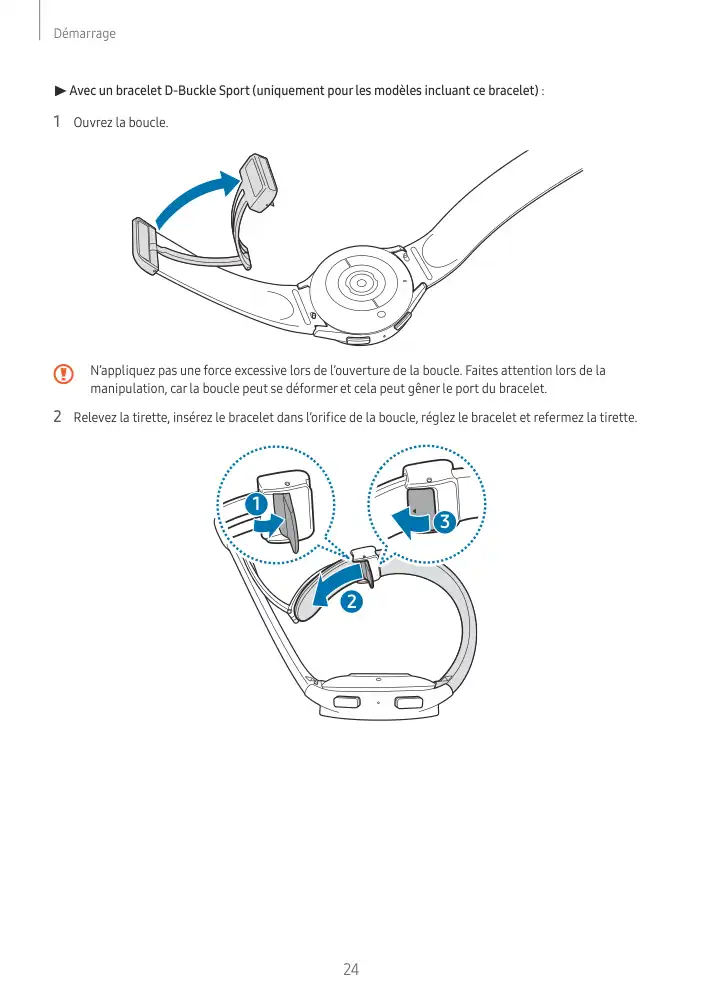 Démarrage

▶ Avec un bracelet D-Buckle Sport (uniquement pour les modèles incluant ce bracelet) :

1 Ouvrez la boucle.

N'appliquez pas une force excessive lors de l'ouverture de la boucle. Faites attention lors de la manipulation, car la boucle peut se déformer et cela peut gêner le port du bracelet.

2 Relevez la tirette, insérez le bracelet dans l'orifice de la boucle, réglez le bracelet et refermez la tirette.

1

3

2

24