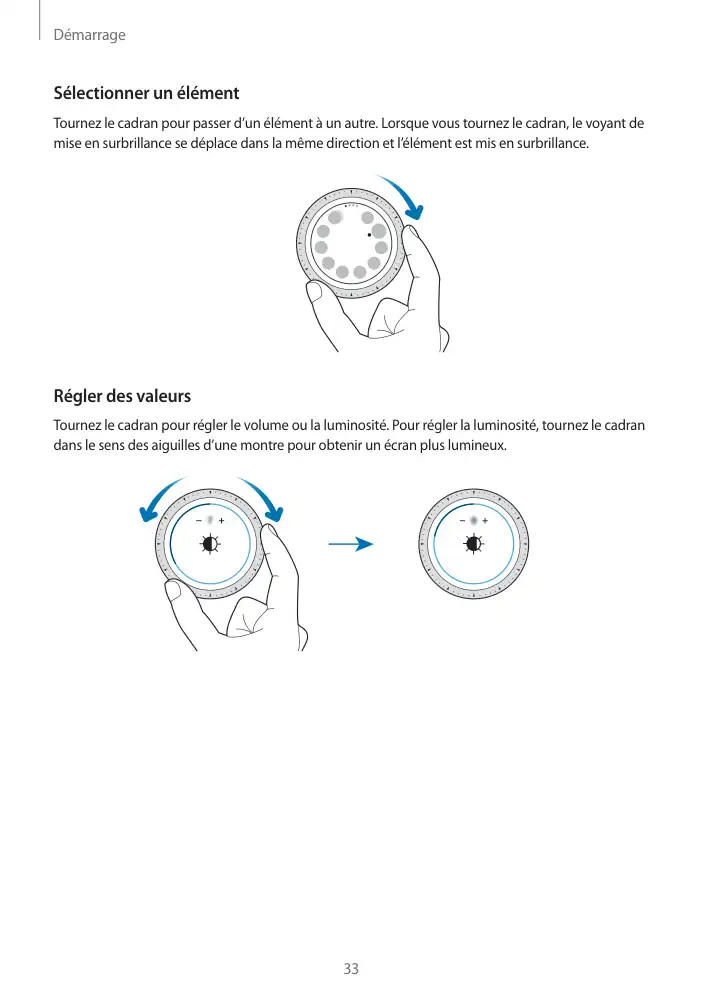 Démarrage

Sélectionner un élément

Tournez le cadran pour passer d'un élément à un autre. Lorsque vous tournez le cadran, le voyant de mise en surbrillance se déplace dans la même direction et l'élément est mis en surbrillance.

Régler des valeurs

Tournez le cadran pour régler le volume ou la luminosité. Pour régler la luminosité, tournez le cadran dans le sens des aiguilles d'une montre pour obtenir un écran plus lumineux.

− +

− +

33