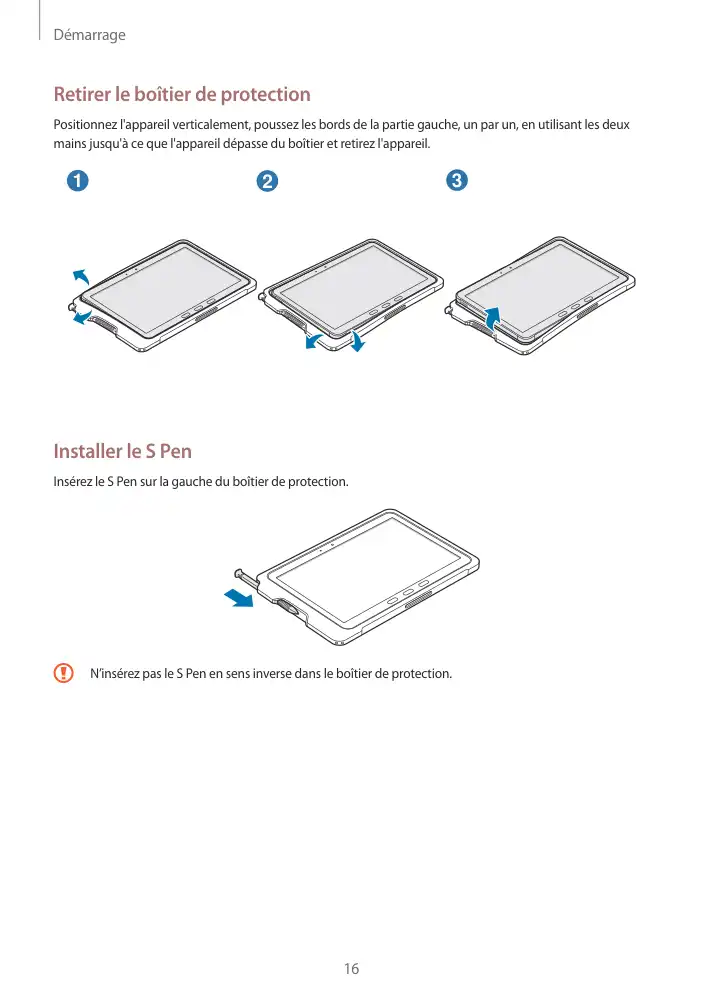 Démarrage

Retirer le boîtier de protection

Positionnez l'appareil verticalement, poussez les bords de la partie gauche, un par un, en utilisant les deux mains jusqu'à ce que l'appareil dépasse du boîtier et retirez l'appareil.

1

2

3

Installer le S Pen

Insérez le S Pen sur la gauche du boîtier de protection.

N'insérez pas le S Pen en sens inverse dans le boîtier de protection.

16