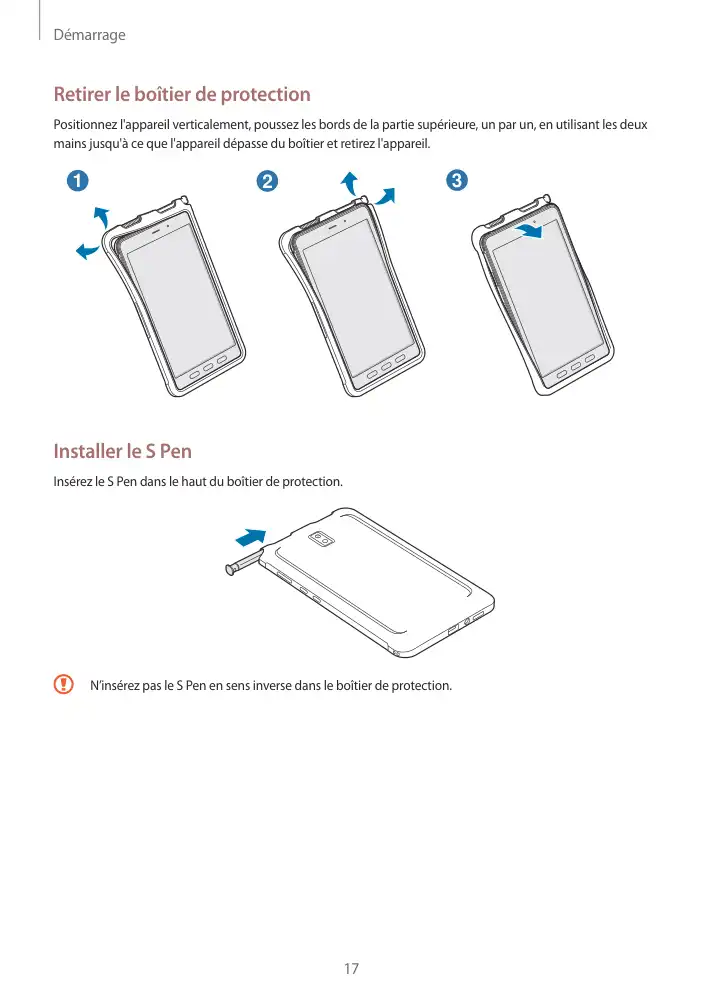 Démarrage

Retirer le boîtier de protection

Positionnez l'appareil verticalement, poussez les bords de la partie supérieure, un par un, en utilisant les deux mains jusqu'à ce que l'appareil dépasse du boîtier et retirez l'appareil.

1

2

3

Installer le S Pen

Insérez le S Pen dans le haut du boîtier de protection.

N'insérez pas le S Pen en sens inverse dans le boîtier de protection.

17