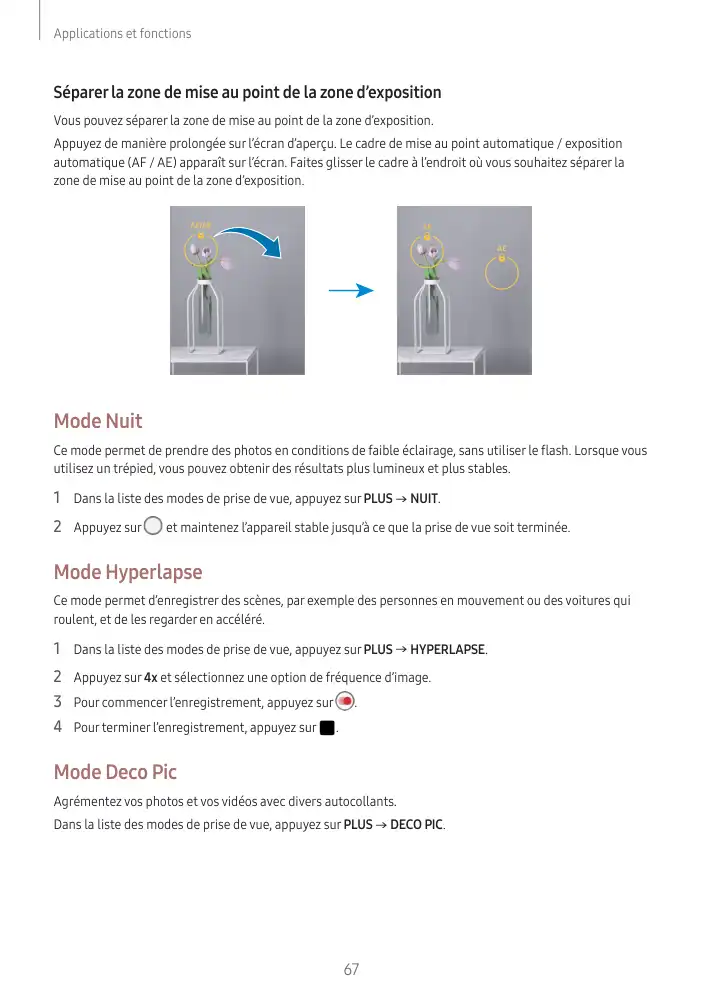 Applications et fonctions

Séparer la zone de mise au point de la zone d'exposition

Vous pouvez séparer la zone de mise au point de la zone d'exposition.

Appuyez de manière prolongée sur l'écran d'aperçu. Le cadre de mise au point automatique / exposition automatique (AF / AE) apparaît sur l'écran. Faites glisser le cadre à l'endroit où vous souhaitez séparer la zone de mise au point de la zone d'exposition.

AF/AE

AF

AE

Mode Nuit

Ce mode permet de prendre des photos en conditions de faible éclairage, sans utiliser le flash. Lorsque vous utilisez un trépied, vous pouvez obtenir des résultats plus lumineux et plus stables.

1 Dans la liste des modes de prise de vue, appuyez sur PLUS → NUIT.

2 Appuyez sur et maintenez l'appareil stable jusqu'à ce que la prise de vue soit terminée.

Mode Hyperlapse

Ce mode permet d'enregistrer des scènes, par exemple des personnes en mouvement ou des voitures qui roulent, et de les regarder en accéléré.

1 Dans la liste des modes de prise de vue, appuyez sur PLUS → HYPERLAPSE.

2 Appuyez sur 4x et sélectionnez une option de fréquence d'image.

3 Pour commencer l'enregistrement, appuyez sur .

4 Pour terminer l'enregistrement, appuyez sur .

Mode Deco Pic

Agrémentez vos photos et vos vidéos avec divers autocollants.

Dans la liste des modes de prise de vue, appuyez sur PLUS → DECO PIC.

67