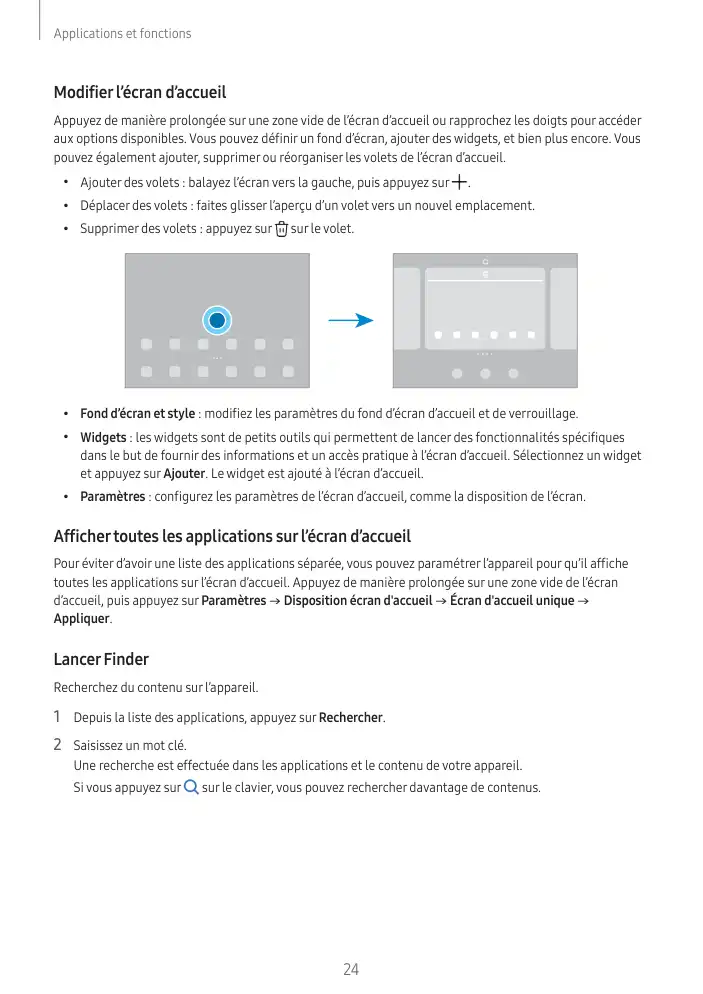 Applications et fonctions

Modifier l'écran d'accueil

Appuyez de manière prolongée sur une zone vide de l'écran d'accueil ou rapprochez les doigts pour accéder aux options disponibles. Vous pouvez définir un fond d'écran, ajouter des widgets, et bien plus encore. Vous pouvez également ajouter, supprimer ou réorganiser les volets de l'écran d'accueil.

• Ajouter des volets : balayez l'écran vers la gauche, puis appuyez sur +.
• Déplacer des volets : faites glisser l'aperçu d'un volet vers un nouvel emplacement.
• Supprimer des volets : appuyez sur sur le volet.

• Fond d'écran et style : modifiez les paramètres du fond d'écran d'accueil et de verrouillage.
• Widgets : les widgets sont de petits outils qui permettent de lancer des fonctionnalités spécifiques dans le but de fournir des informations et un accès pratique à l'écran d'accueil. Sélectionnez un widget et appuyez sur Ajouter. Le widget est ajouté à l'écran d'accueil.
• Paramètres : configurez les paramètres de l'écran d'accueil, comme la disposition de l'écran.

Afficher toutes les applications sur l'écran d'accueil

Pour éviter d'avoir une liste des applications séparée, vous pouvez paramétrer l'appareil pour qu'il affiche toutes les applications sur l'écran d'accueil. Appuyez de manière prolongée sur une zone vide de l'écran d'accueil, puis appuyez sur Paramètres → Disposition écran d'accueil → Écran d'accueil unique → Appliquer.

Lancer Finder

Recherchez du contenu sur l'appareil.

1 Depuis la liste des applications, appuyez sur Rechercher.

2 Saisissez un mot clé.
Une recherche est effectuée dans les applications et le contenu de votre appareil.
Si vous appuyez sur sur le clavier, vous pouvez rechercher davantage de contenus.

24