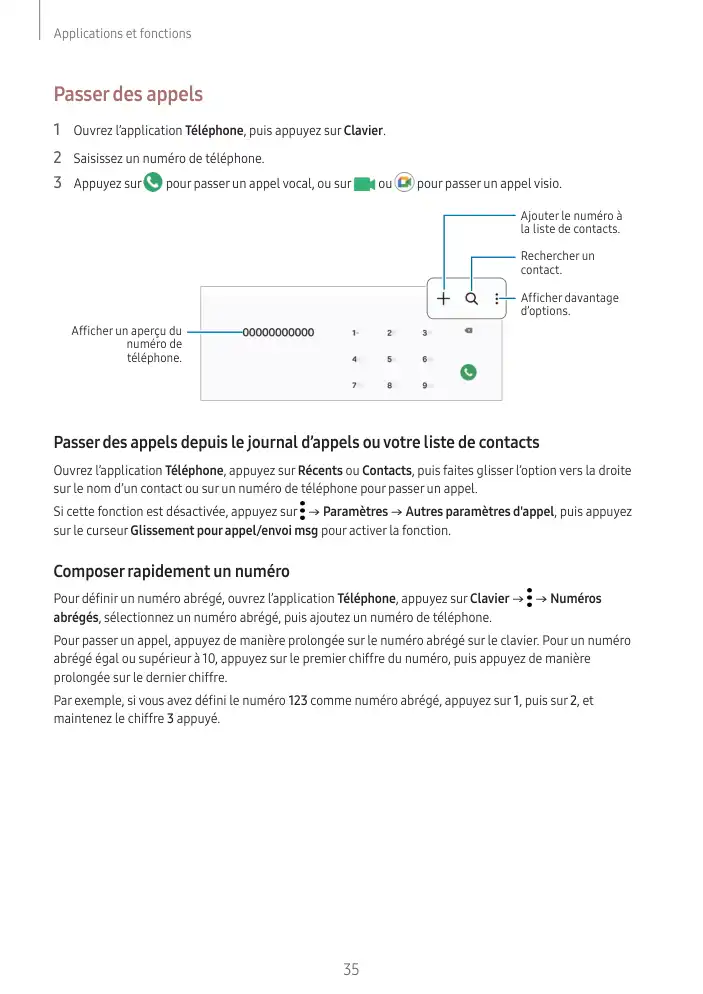 Applications et fonctions

Passer des appels

1 Ouvrez l'application Téléphone, puis appuyez sur Clavier.

2 Saisissez un numéro de téléphone.

3 Appuyez sur pour passer un appel vocal, ou sur ou pour passer un appel visio.

Ajouter le numéro à la liste de contacts.

Rechercher un contact.

Afficher davantage d'options.

Afficher un aperçu du numéro de téléphone.

00000000000

1 2 3

4 5 6

7 8 9

Passer des appels depuis le journal d'appels ou votre liste de contacts

Ouvrez l'application Téléphone, appuyez sur Récents ou Contacts, puis faites glisser l'option vers la droite sur le nom d'un contact ou sur un numéro de téléphone pour passer un appel.

Si cette fonction est désactivée, appuyez sur → Paramètres → Autres paramètres d'appel, puis appuyez sur le curseur Glissement pour appel/envoi msg pour activer la fonction.

Composer rapidement un numéro

Pour définir un numéro abrégé, ouvrez l'application Téléphone, appuyez sur Clavier → → Numéros abrégés, sélectionnez un numéro abrégé, puis ajoutez un numéro de téléphone.

Pour passer un appel, appuyez de manière prolongée sur le numéro abrégé sur le clavier. Pour un numéro abrégé égal ou supérieur à 10, appuyez sur le premier chiffre du numéro, puis appuyez de manière prolongée sur le dernier chiffre.

Par exemple, si vous avez défini le numéro 123 comme numéro abrégé, appuyez sur 1, puis sur 2, et maintenez le chiffre 3 appuyé.

35