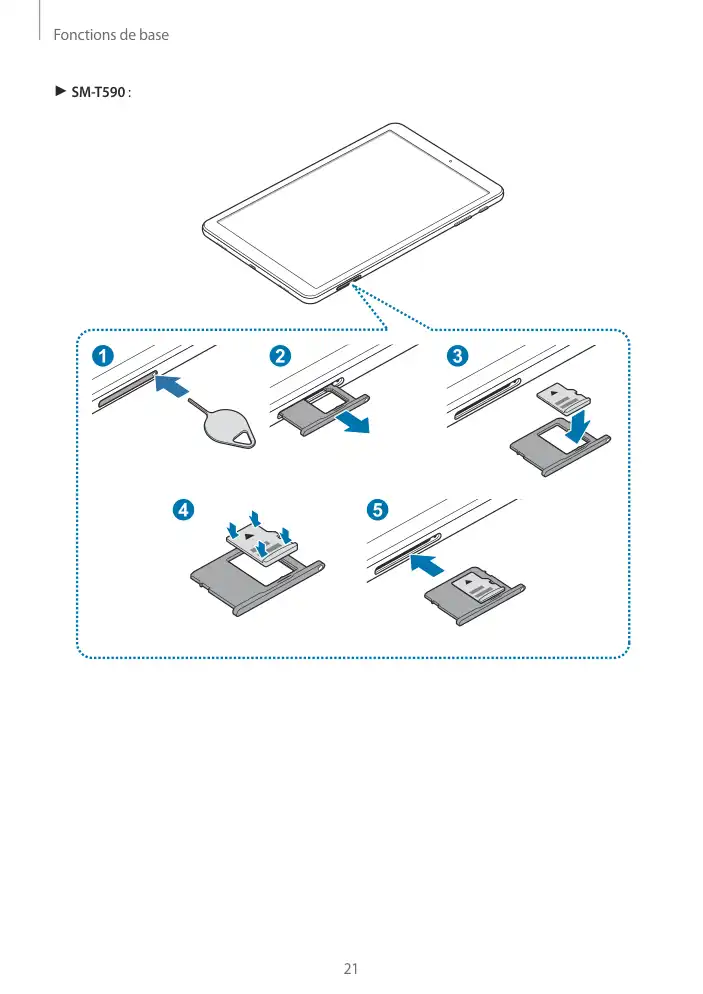 Fonctions de base

► SM-T590 :

1

2

3

4

5

21