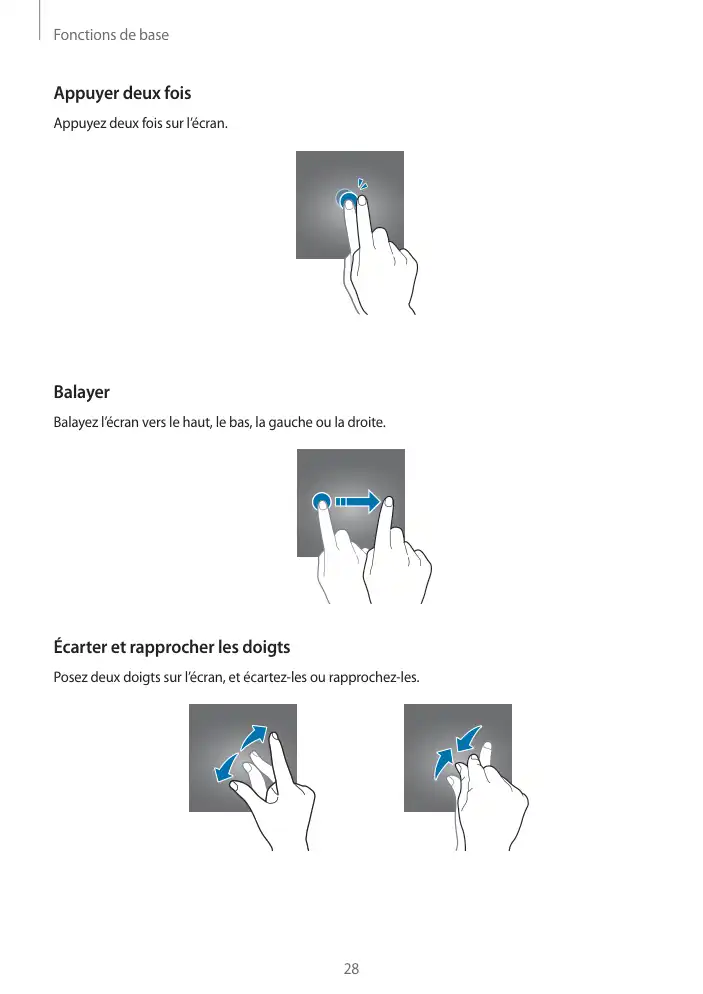 Fonctions de base

Appuyer deux fois

Appuyez deux fois sur l'écran.

Balayer

Balayez l'écran vers le haut, le bas, la gauche ou la droite.

Écarter et rapprocher les doigts

Posez deux doigts sur l'écran, et écartez-les ou rapprochez-les.

28