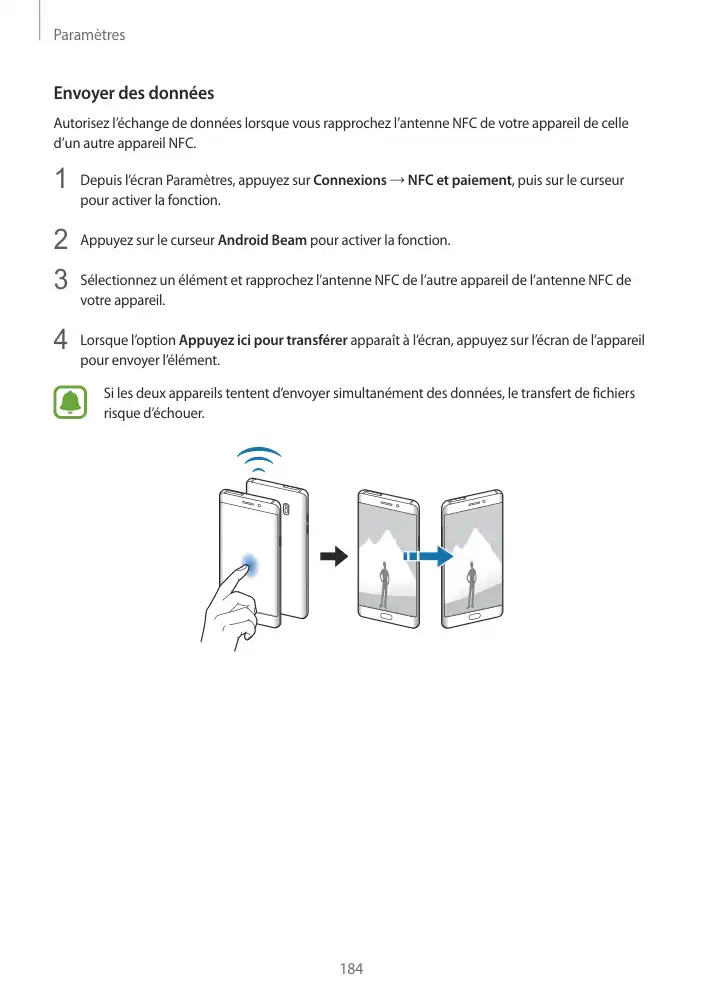 Paramètres

Envoyer des données

Autorisez l'échange de données lorsque vous rapprochez l'antenne NFC de votre appareil de celle d'un autre appareil NFC.

1 Depuis l'écran Paramètres, appuyez sur Connexions → NFC et paiement, puis sur le curseur pour activer la fonction.

2 Appuyez sur le curseur Android Beam pour activer la fonction.

3 Sélectionnez un élément et rapprochez l'antenne NFC de l'autre appareil de l'antenne NFC de votre appareil.

4 Lorsque l'option Appuyez ici pour transférer apparaît à l'écran, appuyez sur l'écran de l'appareil pour envoyer l'élément.

Si les deux appareils tentent d'envoyer simultanément des données, le transfert de fichiers risque d'échouer.

184