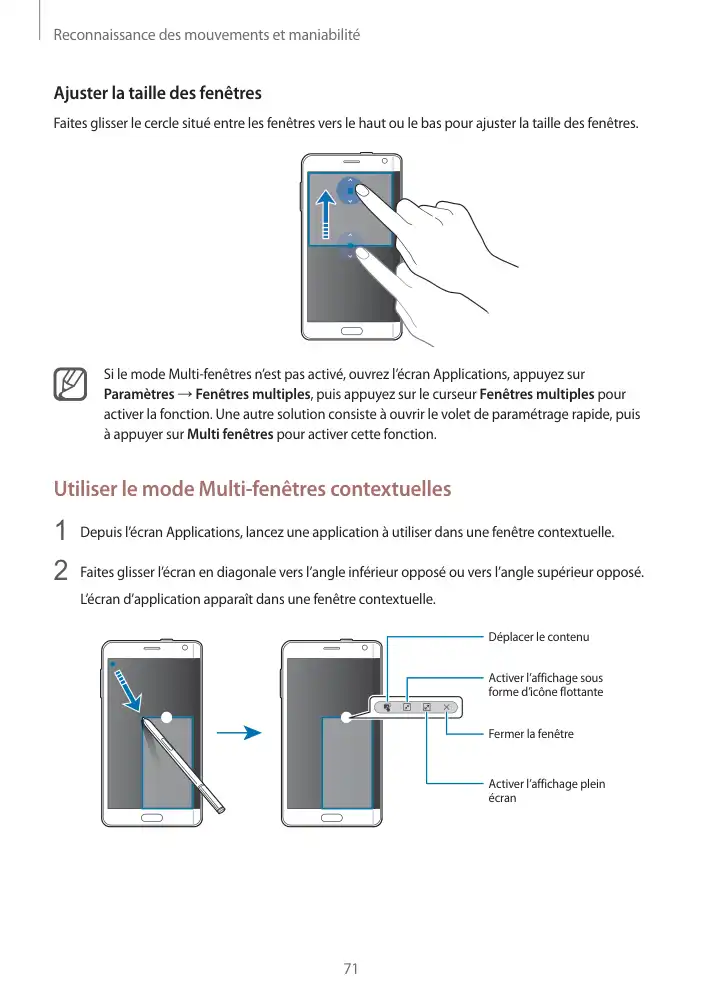 Reconnaissance des mouvements et maniabilité

Ajuster la taille des fenêtres

Faites glisser le cercle situé entre les fenêtres vers le haut ou le bas pour ajuster la taille des fenêtres.

Si le mode Multi-fenêtres n'est pas activé, ouvrez l'écran Applications, appuyez sur Paramètres → Fenêtres multiples, puis appuyez sur le curseur Fenêtres multiples pour activer la fonction. Une autre solution consiste à ouvrir le volet de paramétrage rapide, puis à appuyer sur Multi fenêtres pour activer cette fonction.

Utiliser le mode Multi-fenêtres contextuelles

1 Depuis l'écran Applications, lancez une application à utiliser dans une fenêtre contextuelle.

2 Faites glisser l'écran en diagonale vers l'angle inférieur opposé ou vers l'angle supérieur opposé.

L'écran d'application apparaît dans une fenêtre contextuelle.

Déplacer le contenu

Activer l'affichage sous forme d'icône flottante

Fermer la fenêtre

Activer l'affichage plein écran

71