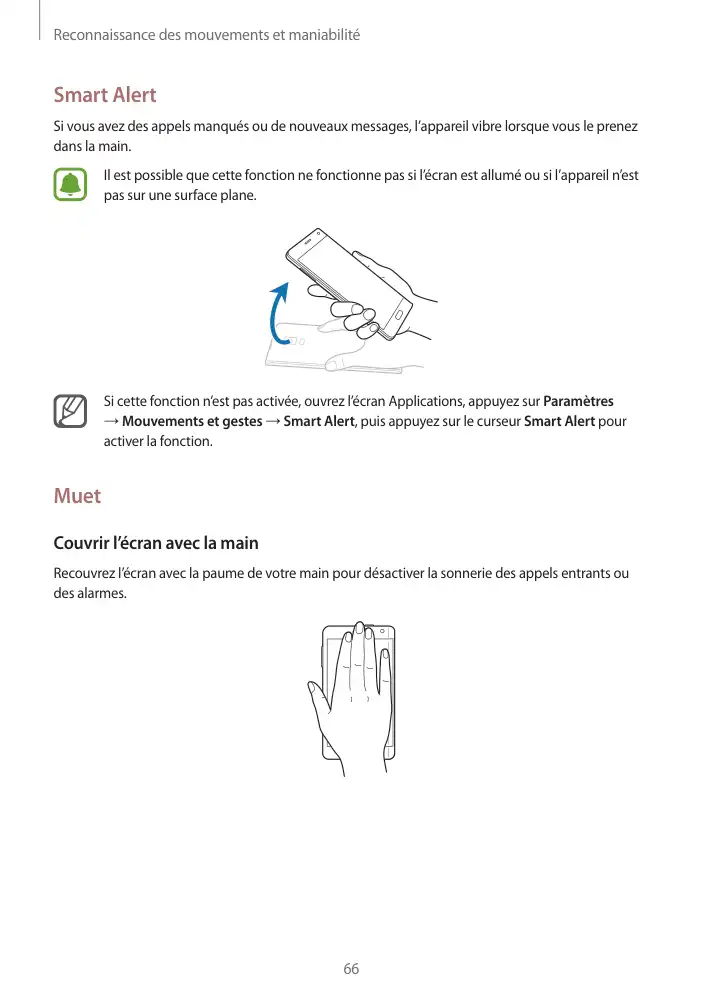 Reconnaissance des mouvements et maniabilité

Smart Alert

Si vous avez des appels manqués ou de nouveaux messages, l'appareil vibre lorsque vous le prenez dans la main.

Il est possible que cette fonction ne fonctionne pas si l'écran est allumé ou si l'appareil n'est pas sur une surface plane.

Si cette fonction n'est pas activée, ouvrez l'écran Applications, appuyez sur Paramètres → Mouvements et gestes → Smart Alert, puis appuyez sur le curseur Smart Alert pour activer la fonction.

Muet

Couvrir l'écran avec la main

Recouvrez l'écran avec la paume de votre main pour désactiver la sonnerie des appels entrants ou des alarmes.

66