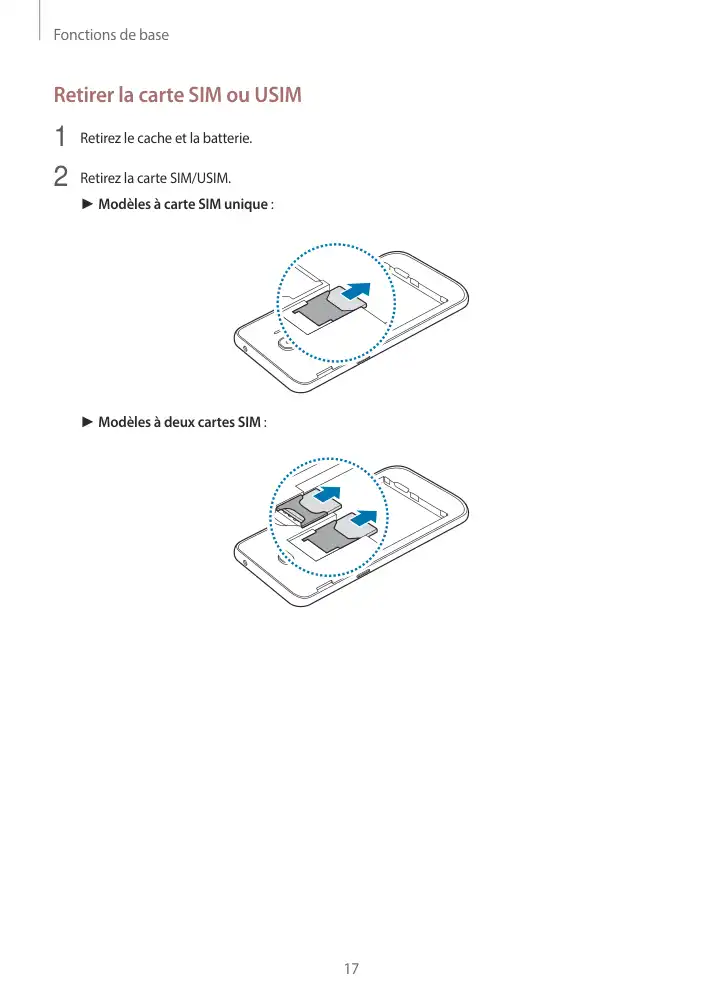 Fonctions de base

Retirer la carte SIM ou USIM

1 Retirez le cache et la batterie.

2 Retirez la carte SIM/USIM.

► Modèles à carte SIM unique :

► Modèles à deux cartes SIM :

17