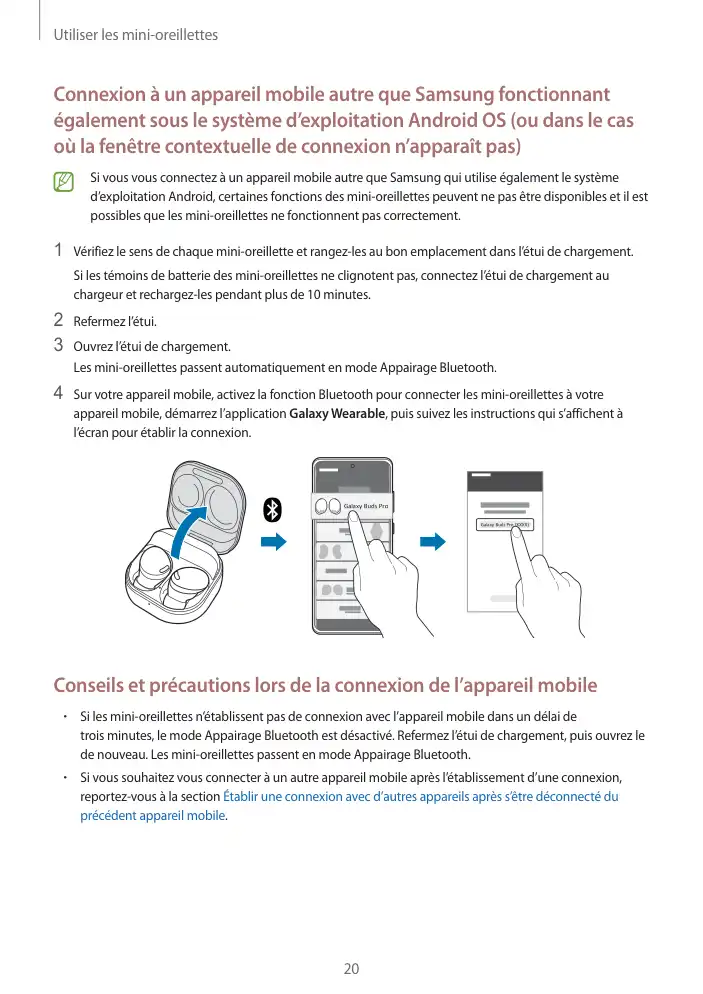 Utiliser les mini-oreillettes

Connexion à un appareil mobile autre que Samsung fonctionnant également sous le système d'exploitation Android OS (ou dans le cas où la fenêtre contextuelle de connexion n'apparaît pas)

Si vous vous connectez à un appareil mobile autre que Samsung qui utilise également le système d'exploitation Android, certaines fonctions des mini-oreillettes peuvent ne pas être disponibles et il est possibles que les mini-oreillettes ne fonctionnent pas correctement.

1 Vérifiez le sens de chaque mini-oreillette et rangez-les au bon emplacement dans l'étui de chargement.
Si les témoins de batterie des mini-oreillettes ne clignotent pas, connectez l'étui de chargement au chargeur et rechargez-les pendant plus de 10 minutes.

2 Refermez l'étui.

3 Ouvrez l'étui de chargement.
Les mini-oreillettes passent automatiquement en mode Appairage Bluetooth.

4 Sur votre appareil mobile, activez la fonction Bluetooth pour connecter les mini-oreillettes à votre appareil mobile, démarrez l'application Galaxy Wearable, puis suivez les instructions qui s'affichent à l'écran pour établir la connexion.

Galaxy Buds Pro

Galaxy Buds Pro (0000)

Conseils et précautions lors de la connexion de l'appareil mobile

• Si les mini-oreillettes n'établissent pas de connexion avec l'appareil mobile dans un délai de trois minutes, le mode Appairage Bluetooth est désactivé. Refermez l'étui de chargement, puis ouvrez le de nouveau. Les mini-oreillettes passent en mode Appairage Bluetooth.

• Si vous souhaitez vous connecter à un autre appareil mobile après l'établissement d'une connexion, reportez-vous à la section Établir une connexion avec d'autres appareils après s'être déconnecté du précédent appareil mobile.

20