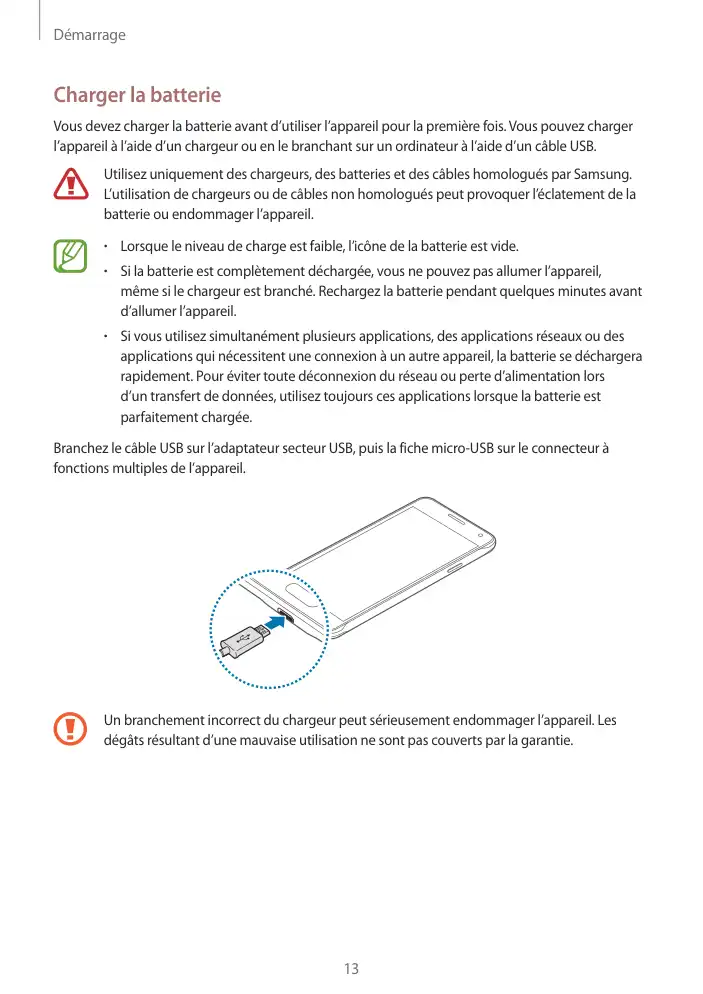 Démarrage

Charger la batterie

Vous devez charger la batterie avant d'utiliser l'appareil pour la première fois. Vous pouvez charger l'appareil à l'aide d'un chargeur ou en le branchant sur un ordinateur à l'aide d'un câble USB.

Utilisez uniquement des chargeurs, des batteries et des câbles homologués par Samsung. L'utilisation de chargeurs ou de câbles non homologués peut provoquer l'éclatement de la batterie ou endommager l'appareil.

• Lorsque le niveau de charge est faible, l'icône de la batterie est vide.
• Si la batterie est complètement déchargée, vous ne pouvez pas allumer l'appareil, même si le chargeur est branché. Rechargez la batterie pendant quelques minutes avant d'allumer l'appareil.
• Si vous utilisez simultanément plusieurs applications, des applications réseaux ou des applications qui nécessitent une connexion à un autre appareil, la batterie se déchargera rapidement. Pour éviter toute déconnexion du réseau ou perte d'alimentation lors d'un transfert de données, utilisez toujours ces applications lorsque la batterie est parfaitement chargée.

Branchez le câble USB sur l'adaptateur secteur USB, puis la fiche micro-USB sur le connecteur à fonctions multiples de l'appareil.

Un branchement incorrect du chargeur peut sérieusement endommager l'appareil. Les dégâts résultant d'une mauvaise utilisation ne sont pas couverts par la garantie.

13