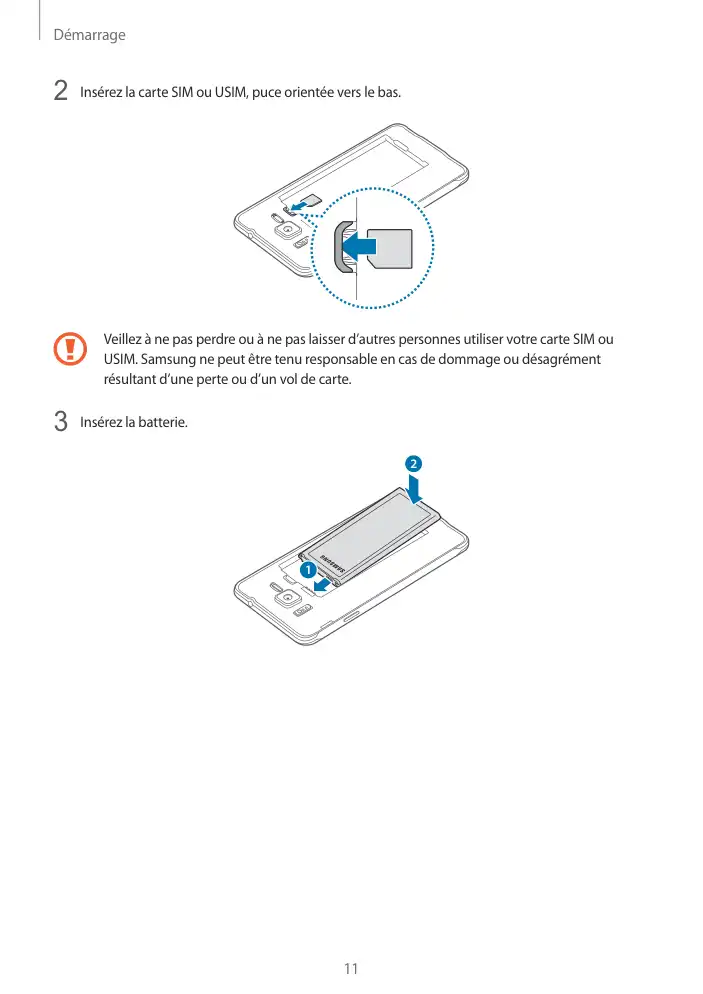 Démarrage

2 Insérez la carte SIM ou USIM, puce orientée vers le bas.

Veillez à ne pas perdre ou à ne pas laisser d'autres personnes utiliser votre carte SIM ou USIM. Samsung ne peut être tenu responsable en cas de dommage ou désagrément résultant d'une perte ou d'un vol de carte.

3 Insérez la batterie.

2

SAMSUNG

1

11