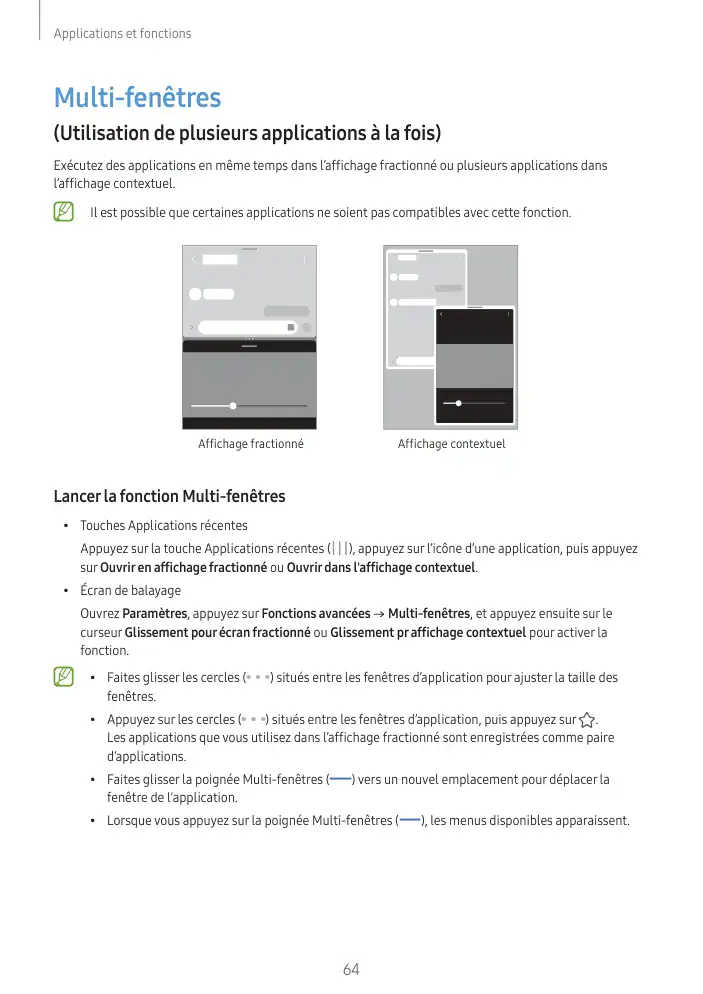 Applications et fonctions

Multi-fenêtres

(Utilisation de plusieurs applications à la fois)

Exécutez des applications en même temps dans l'affichage fractionné ou plusieurs applications dans l'affichage contextuel.

Il est possible que certaines applications ne soient pas compatibles avec cette fonction.

Affichage fractionné

Affichage contextuel

Lancer la fonction Multi-fenêtres

• Touches Applications récentes
Appuyez sur la touche Applications récentes (|||), appuyez sur l'icône d'une application, puis appuyez sur Ouvrir en affichage fractionné ou Ouvrir dans l'affichage contextuel.

• Écran de balayage
Ouvrez Paramètres, appuyez sur Fonctions avancées → Multi-fenêtres, et appuyez ensuite sur le curseur Glissement pour écran fractionné ou Glissement pr affichage contextuel pour activer la fonction.

• Faites glisser les cercles (• • •) situés entre les fenêtres d'application pour ajuster la taille des fenêtres.

• Appuyez sur les cercles (• • •) situés entre les fenêtres d'application, puis appuyez sur ☆. Les applications que vous utilisez dans l'affichage fractionné sont enregistrées comme paire d'applications.

• Faites glisser la poignée Multi-fenêtres (—) vers un nouvel emplacement pour déplacer la fenêtre de l'application.

• Lorsque vous appuyez sur la poignée Multi-fenêtres (—), les menus disponibles apparaissent.

64