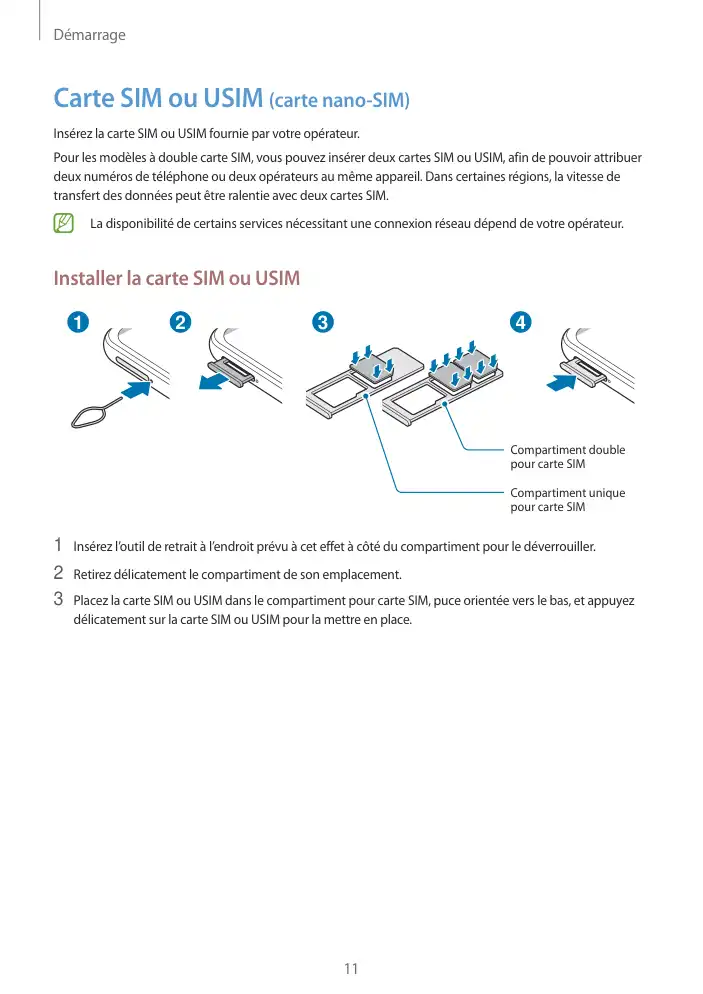 Démarrage

Carte SIM ou USIM (carte nano-SIM)

Insérez la carte SIM ou USIM fournie par votre opérateur.

Pour les modèles à double carte SIM, vous pouvez insérer deux cartes SIM ou USIM, afin de pouvoir attribuer deux numéros de téléphone ou deux opérateurs au même appareil. Dans certaines régions, la vitesse de transfert des données peut être ralentie avec deux cartes SIM.

La disponibilité de certains services nécessitant une connexion réseau dépend de votre opérateur.

Installer la carte SIM ou USIM

1 2 3 4

Compartiment double pour carte SIM

Compartiment unique pour carte SIM

1 Insérez l'outil de retrait à l'endroit prévu à cet effet à côté du compartiment pour le déverrouiller.

2 Retirez délicatement le compartiment de son emplacement.

3 Placez la carte SIM ou USIM dans le compartiment pour carte SIM, puce orientée vers le bas, et appuyez délicatement sur la carte SIM ou USIM pour la mettre en place.

11