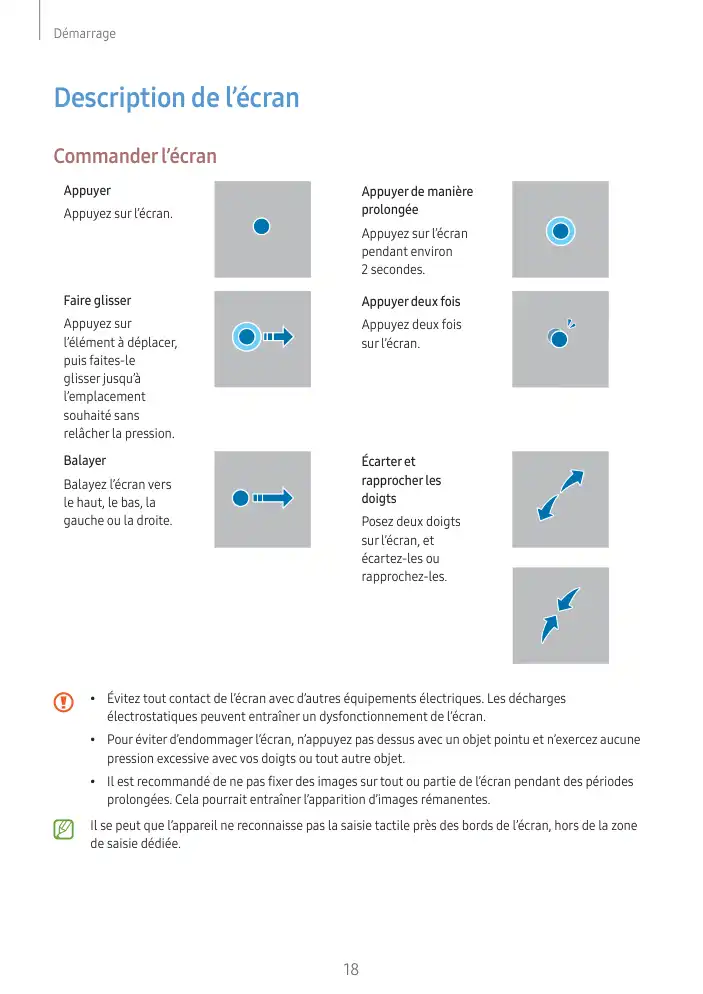 Démarrage

Description de l'écran

Commander l'écran

Appuyer

Appuyez sur l'écran.

Faire glisser

Appuyez sur l'élément à déplacer, puis faites-le glisser jusqu'à l'emplacement souhaité sans relâcher la pression.

Balayer

Balayez l'écran vers le haut, le bas, la gauche ou la droite.

Appuyer de manière prolongée

Appuyez sur l'écran pendant environ 2 secondes.

Appuyer deux fois

Appuyez deux fois sur l'écran.

Écarter et rapprocher les doigts

Posez deux doigts sur l'écran, et écartez-les ou rapprochez-les.

• Évitez tout contact de l'écran avec d'autres équipements électriques. Les décharges électrostatiques peuvent entraîner un dysfonctionnement de l'écran.

• Pour éviter d'endommager l'écran, n'appuyez pas dessus avec un objet pointu et n'exercez aucune pression excessive avec vos doigts ou tout autre objet.

• Il est recommandé de ne pas fixer des images sur tout ou partie de l'écran pendant des périodes prolongées. Cela pourrait entraîner l'apparition d'images rémanentes.

Il se peut que l'appareil ne reconnaisse pas la saisie tactile près des bords de l'écran, hors de la zone de saisie dédiée.

18