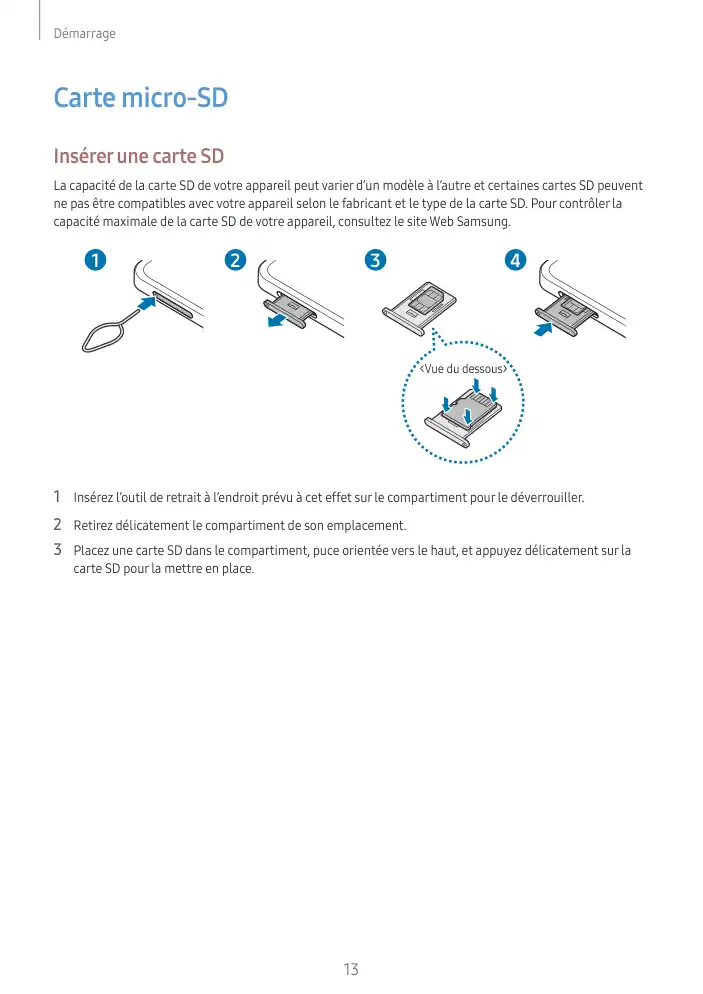 Démarrage

Carte micro-SD

Insérer une carte SD

La capacité de la carte SD de votre appareil peut varier d'un modèle à l'autre et certaines cartes SD peuvent ne pas être compatibles avec votre appareil selon le fabricant et le type de la carte SD. Pour contrôler la capacité maximale de la carte SD de votre appareil, consultez le site Web Samsung.

1 2 3 4

<Vue du dessous>

1 Insérez l'outil de retrait à l'endroit prévu à cet effet sur le compartiment pour le déverrouiller.

2 Retirez délicatement le compartiment de son emplacement.

3 Placez une carte SD dans le compartiment, puce orientée vers le haut, et appuyez délicatement sur la carte SD pour la mettre en place.

13